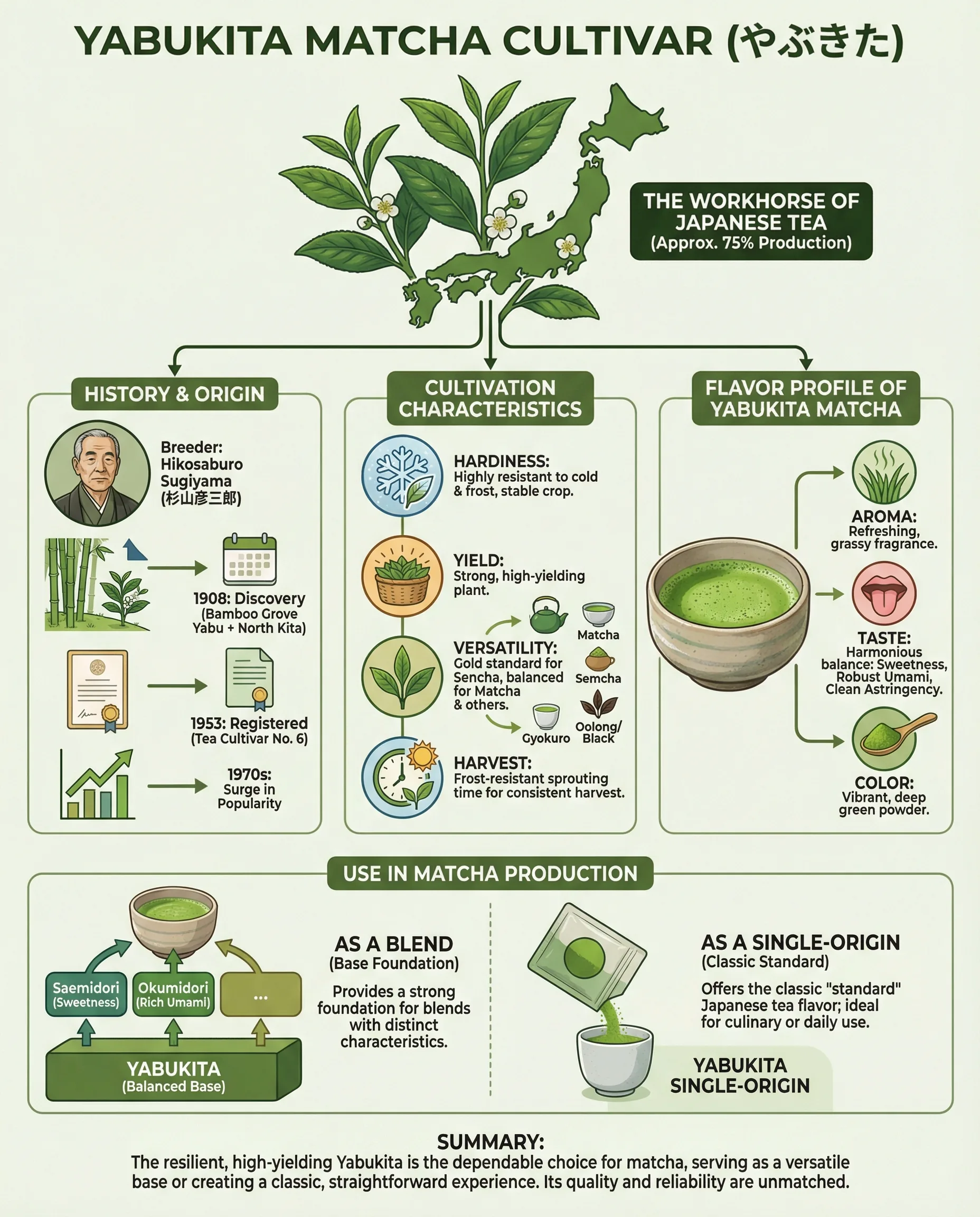 YABUKITA MATCHA CULTIVAR (やぶきた)

THE WORKHORSE OF JAPANESE TEA
(Approx. 75% Production)

HISTORY & ORIGIN

Breeder: Hikosaburo Sugiyama (杉山彦三郎)

1908: Discovery
(Bamboo Grove Yabu + North Kita)

1953: Registered
(Tea Cultivar No. 6)

1970s: Surge in Popularity

CULTIVATION CHARACTERISTICS

HARDINESS:
Highly resistant to cold & frost, stable crop.

YIELD:
Strong, high-yielding plant.

VERSATILITY:
Gold standard for Sencha, balanced for Matcha & others.

Matcha
Semcha
Gyokuro
Oolong/ Black

HARVEST:
Frost-resistant sprouting time for consistent harvest.

FLAVOR PROFILE OF YABUKITA MATCHA

AROMA:
Refreshing, grassy fragrance.

TASTE:
Harmonious balance: Sweetness, Robust Umami, Clean Astringency.

COLOR:
Vibrant, deep green powder.

USE IN MATCHA PRODUCTION

Saemidori (Sweetness)
Okumidori (Rich Umami)
...
YABUKITA (Balanced Base)

AS A BLEND
(Base Foundation)
Provides a strong foundation for blends with distinct characteristics.

AS A SINGLE-ORIGIN
(Classic Standard)
Offers the classic "standard" Japanese tea flavor; ideal for culinary or daily use.

YABUKITA SINGLE-ORIGIN

SUMMARY:
The resilient, high-yielding Yabukita is the dependable choice for matcha, serving as a versatile base or creating a classic, straightforward experience. Its quality and reliability are unmatched.