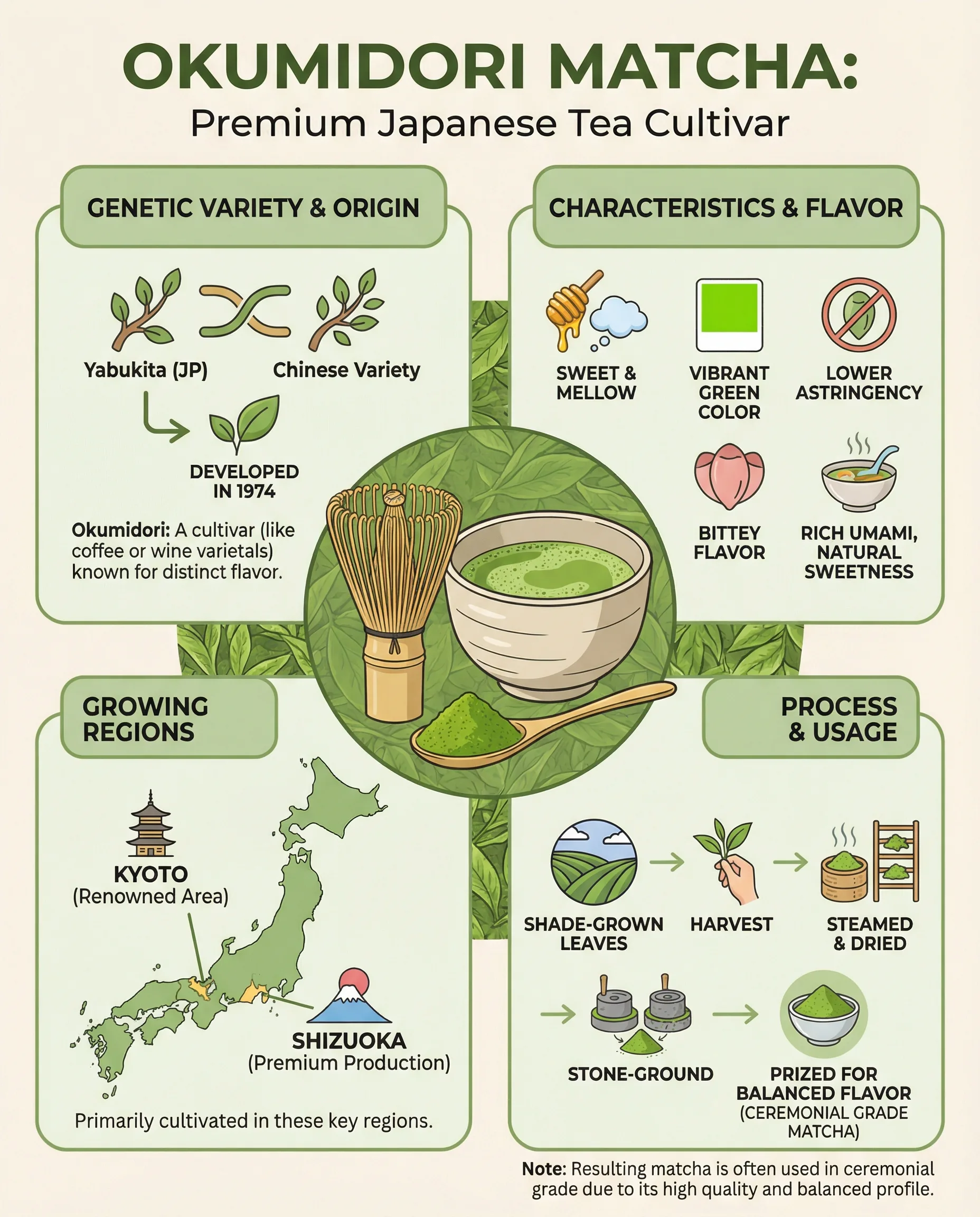 OKUMIDORI MATCHA:
Premium Japanese Tea Cultivar

GENETIC VARIETY & ORIGIN

Yabukita (JP)

Chinese Variety

DEVELOPED IN 1974

Okumidori: A cultivar (like coffee or wine varietals) known for distinct flavor.

CHARACTERISTICS & FLAVOR

SWEET & MELLOW

VIBRANT GREEN COLOR

LOWER ASTRINGENCY

BITTEY FLAVOR

RICH UMAMI, NATURAL SWEETNESS

GROWING REGIONS

KYOTO
(Renowned Area)

SHIZUOKA
(Premium Production)

Primarily cultivated in these key regions.

PROCESS & USAGE

SHADE-GROWN LEAVES

HARVEST

STEAMED & DRIED

STONE-GROUND

PRIZED FOR BALANCED FLAVOR
(CEREMONIAL GRADE MATCHA)

Note: Resulting matcha is often used in ceremonial grade due to its high quality and balanced profile.