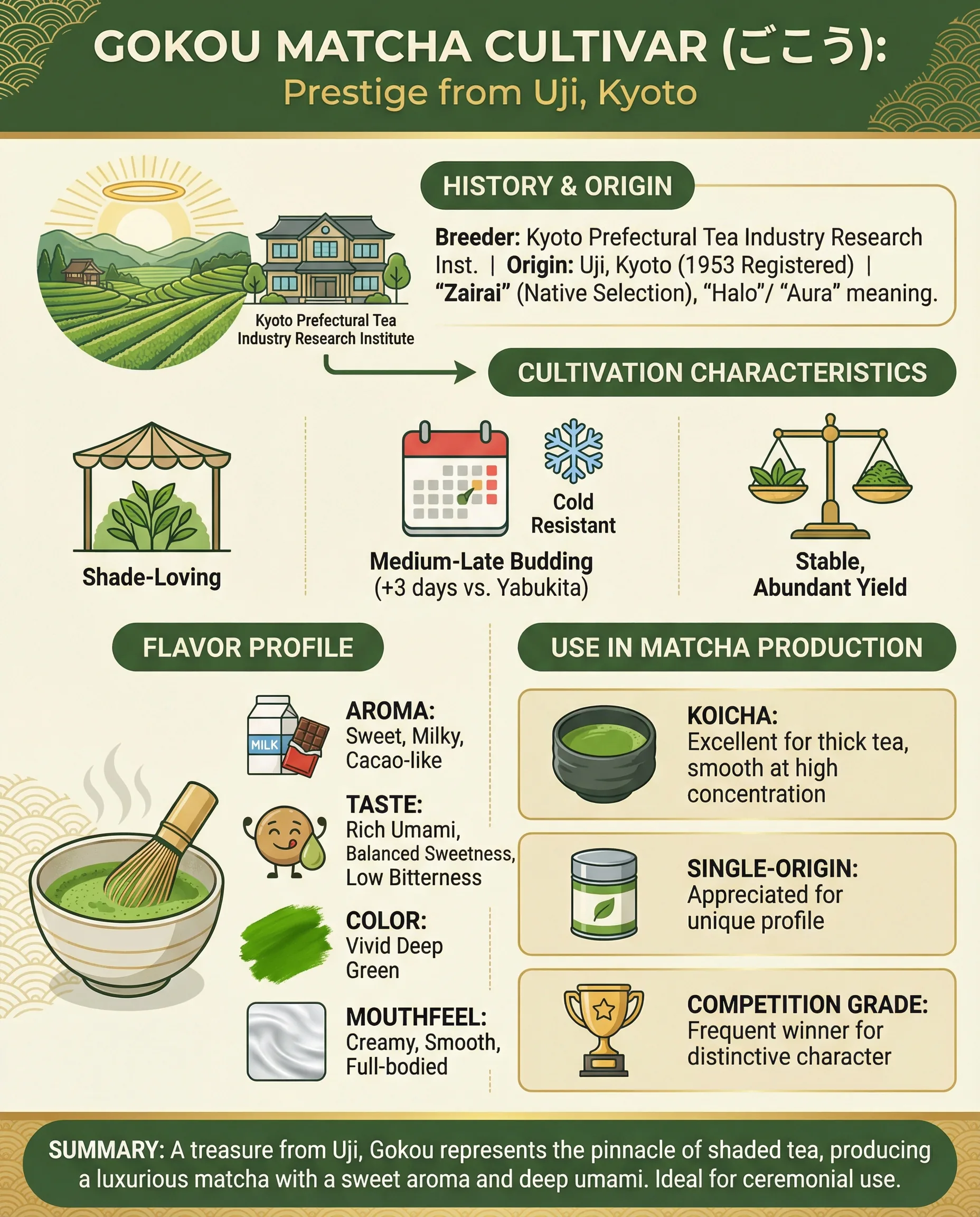 GOKOU MATCHA CULTIVAR (ごこう):
Prestige from Uji, Kyoto

HISTORY & ORIGIN

Breeder: Kyoto Prefectural Tea Industry Research Inst. | Origin: Uji, Kyoto (1953 Registered) | "Zairai" (Native Selection), "Halo"/ "Aura" meaning.

Kyoto Prefectural Tea Industry Research Institute

CULTIVATION CHARACTERISTICS

Shade-Loving

Cold Resistant

Medium-Late Budding (+3 days vs. Yabukita)

Stable, Abundant Yield

FLAVOR PROFILE

MILK

AROMA: Sweet, Milky, Cacao-like

TASTE: Rich Umami, Balanced Sweetness, Low Bitterness

COLOR: Vivid Deep Green

MOUTHFEEL: Creamy, Smooth, Full-bodied

USE IN MATCHA PRODUCTION

KOICHA: Excellent for thick tea, smooth at high concentration

SINGLE-ORIGIN: Appreciated for unique profile

COMPETITION GRADE: Frequent winner for distinctive character

SUMMARY: A treasure from Uji, Gokou represents the pinnacle of shaded tea, producing a luxurious matcha with a sweet aroma and deep umami. Ideal for ceremonial use.